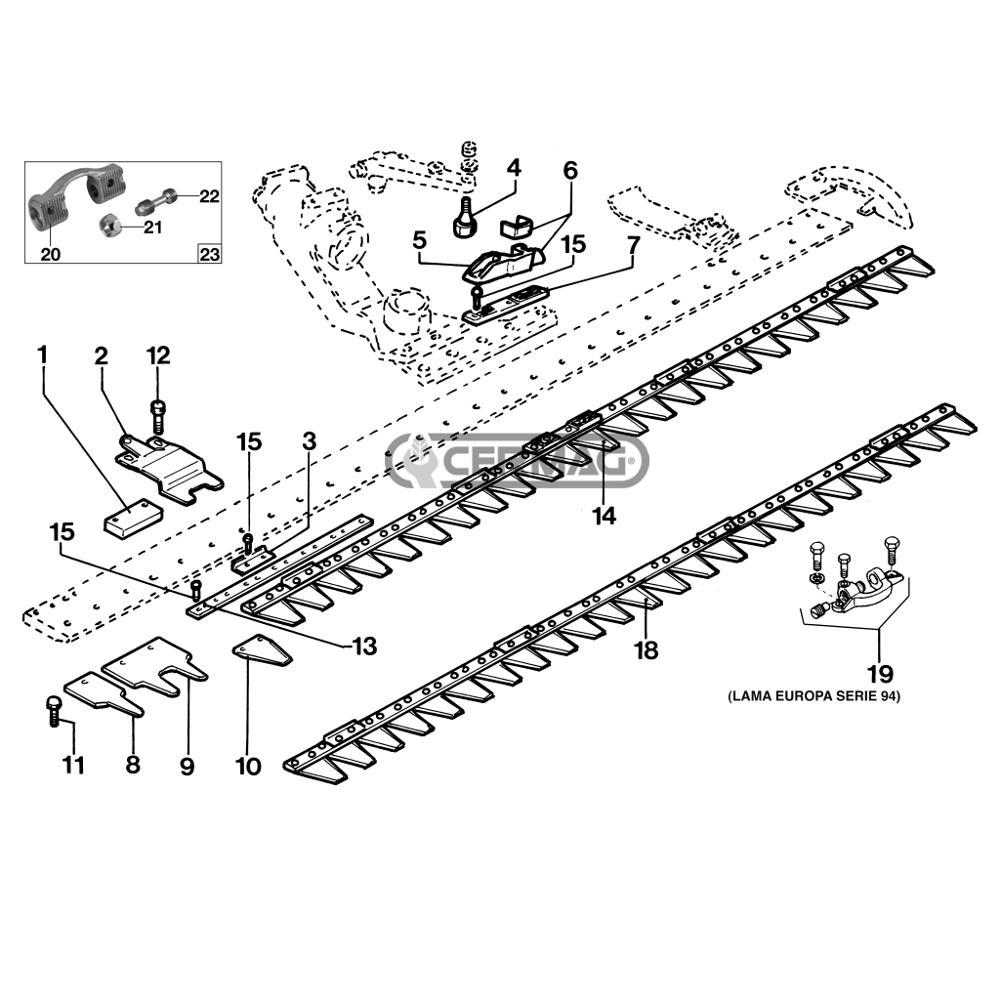 22
21
20
23
4
6
5
15
7
1
2
12
15
3
CERMAG
14
15
13
18
19
(LAMA EUROPA SERIE 94)
11
8
9
10